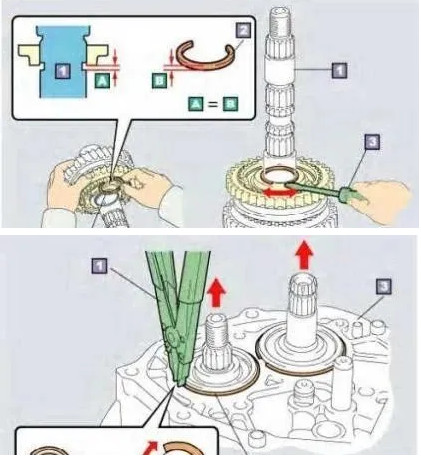 1
A
2
B
A = B
1
3
1
3